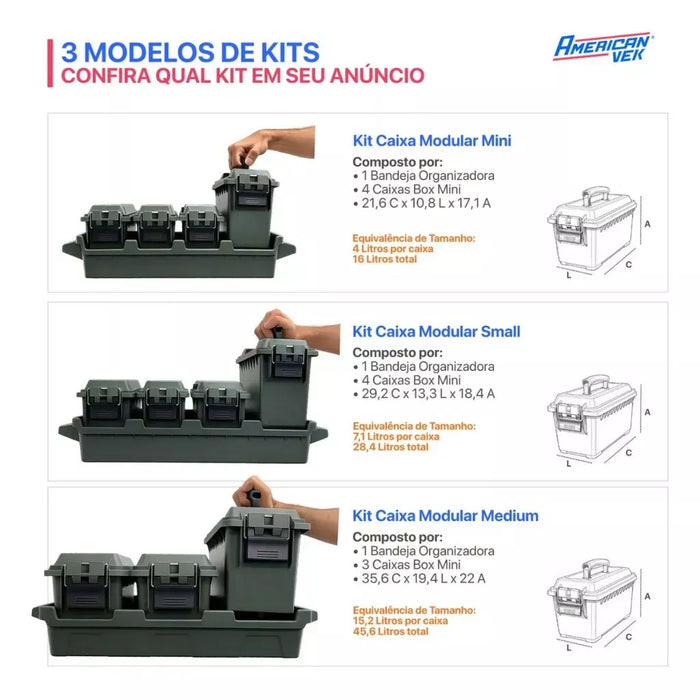 3 MODELOS DE KITS
CONFIRA QUAL KIT EM SEU ANÚNCIO

AMERICAN VEK

Kit Caixa Modular Mini
Composto por:
• 1 Bandeja Organizadora
• 4 Caixas Box Mini
• 21,6 C x 10,8 L x 17,1 A

Equivalência de Tamanho:
4 Litros por caixa
16 Litros total

A
L
C

Kit Caixa Modular Small
Composto por:
• 1 Bandeja Organizadora
• 4 Caixas Box Mini
• 29,2 C x 13,3 L x 18,4 A

Equivalência de Tamanho:
7,1 Litros por caixa
28,4 Litros total

A
L
C

Kit Caixa Modular Medium
Composto por:
• 1 Bandeja Organizadora
• 3 Caixas Box Mini
• 35,6 C x 19,4 L x 22 A

Equivalência de Tamanho:
15,2 Litros por caixa
45,6 Litros total

A
L
C