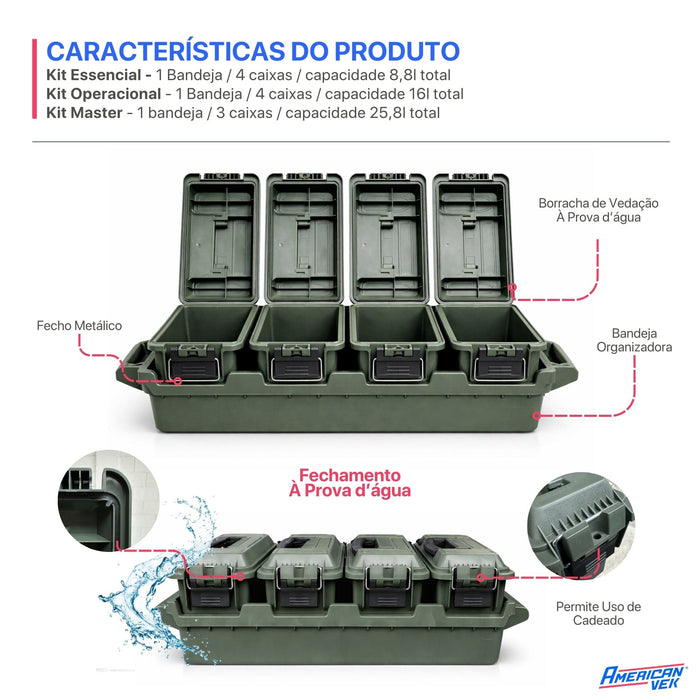 CARACTERÍSTICAS DO PRODUTO
Kit Essencial - 1 Bandeja / 4 caixas / capacidade 8,8l total
Kit Operacional - 1 Bandeja / 4 caixas / capacidade 16l total
Kit Master - 1 bandeja / 3 caixas / capacidade 25,8l total

Borracha de Vedação À Prova d'água

Fecho Metálico

Bandeja Organizadora

Fechamento À Prova d'água

Permite Uso de Cadeado

AMERICAN VEK