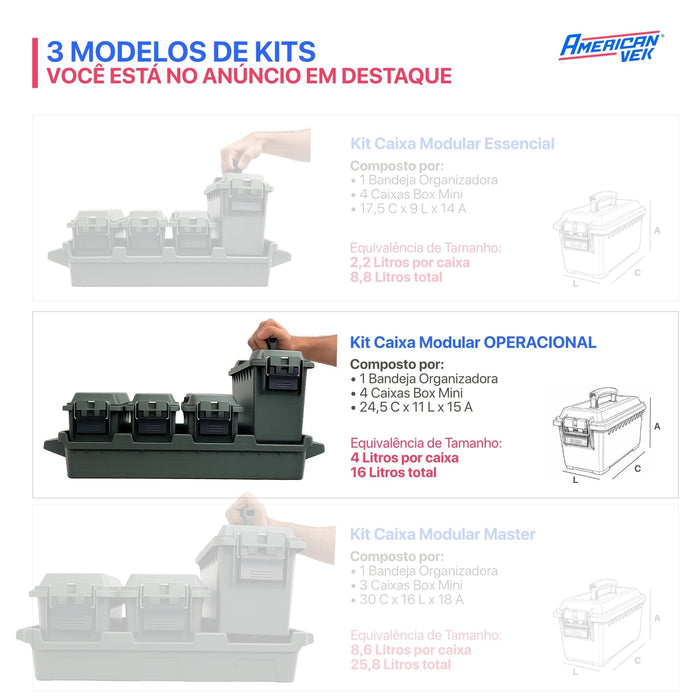 3 MODELOS DE KITS
VOCÊ ESTÁ NO ANÚNCIO EM DESTAQUE

AMERICAN VEK

Kit Caixa Modular Essencial
Composto por:
• 1 Bandeja Organizadora
• 4 Caixas Box Mini
• 17,5 C x 9 L x 14 A

Equivalência de Tamanho:
2,2 Litros por caixa
8,8 Litros total

A
L
C

Kit Caixa Modular OPERACIONAL
Composto por:
• 1 Bandeja Organizadora
• 4 Caixas Box Mini
• 24,5 C x 11 L x 15 A

Equivalência de Tamanho:
4 Litros por caixa
16 Litros total

A
L
C

Kit Caixa Modular Master
Composto por:
• 1 Bandeja Organizadora
• 3 Caixas Box Mini
• 30 C x 16 L x 18 A

Equivalência de Tamanho:
8,6 Litros por caixa
25,8 Litros total

A
L
C