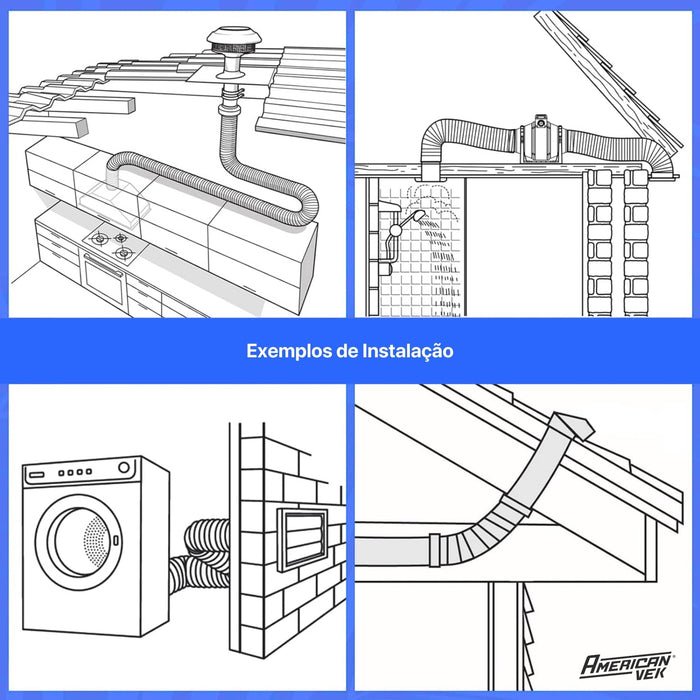 Exemplos de Instalação

AMERICAN VEK