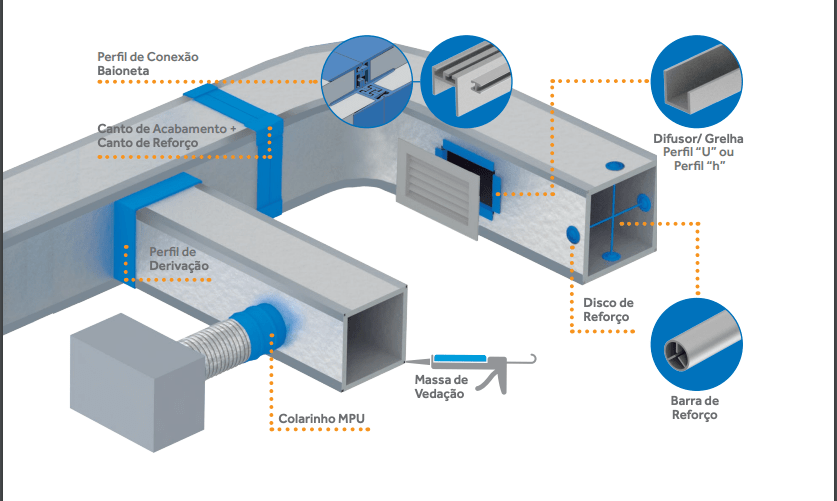 Perfil de Conexão Baioneta

Canto de Acabamento + Canto de Reforço

Perfil de Derivação

Colarinho MPU

Massa de Vedação

Difusor/ Grelha Perfil "U" ou Perfil "h"

Disco de Reforço

Barra de Reforço